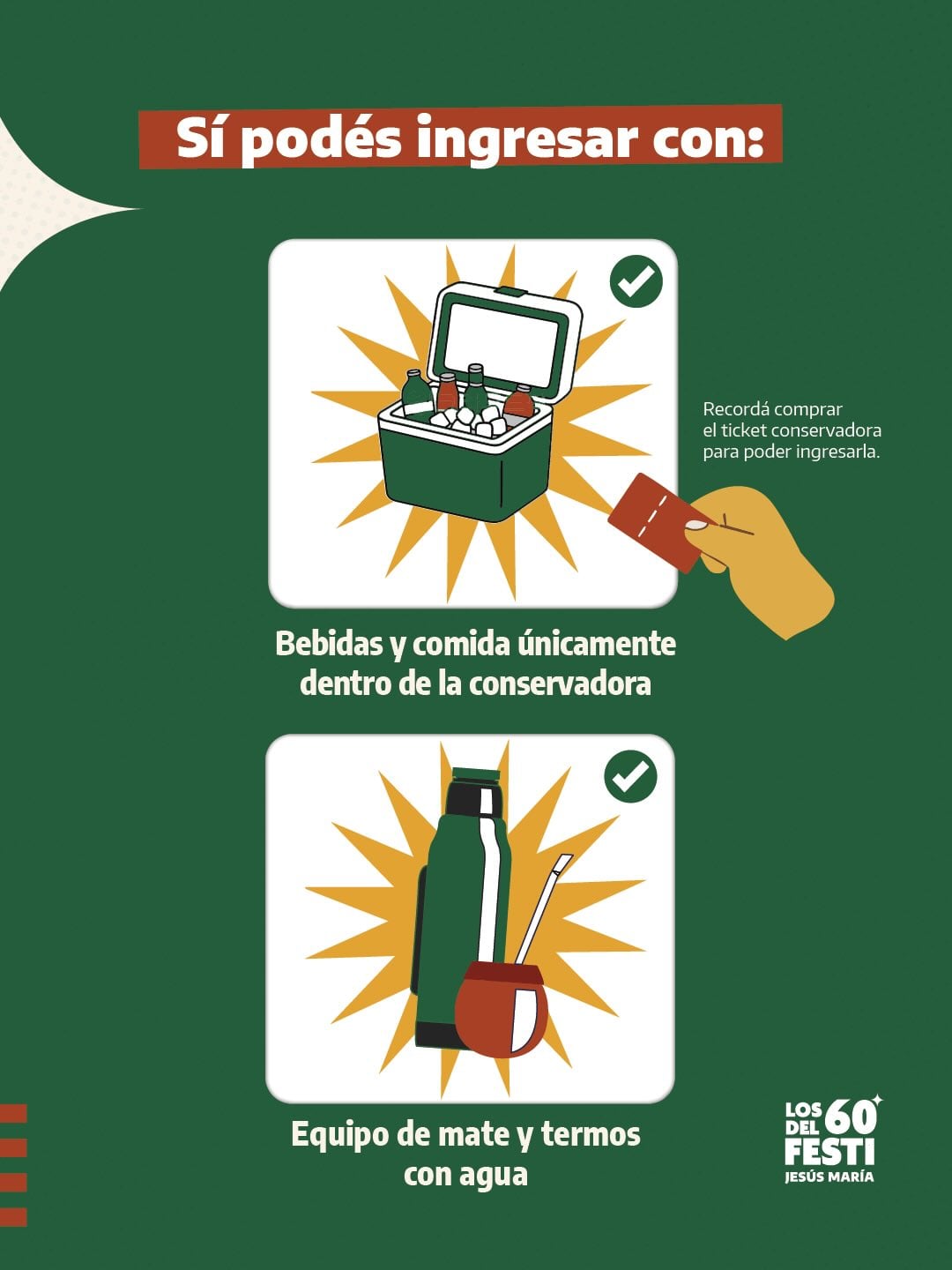 Sí podés ingresar con:

Recordá comprar el ticket conservadora para poder ingresarla.

Bebidas y comida únicamente dentro de la conservadora

Equipo de mate y termos con agua

LOS DEL 60 FESTI
JESÚS MARÍA