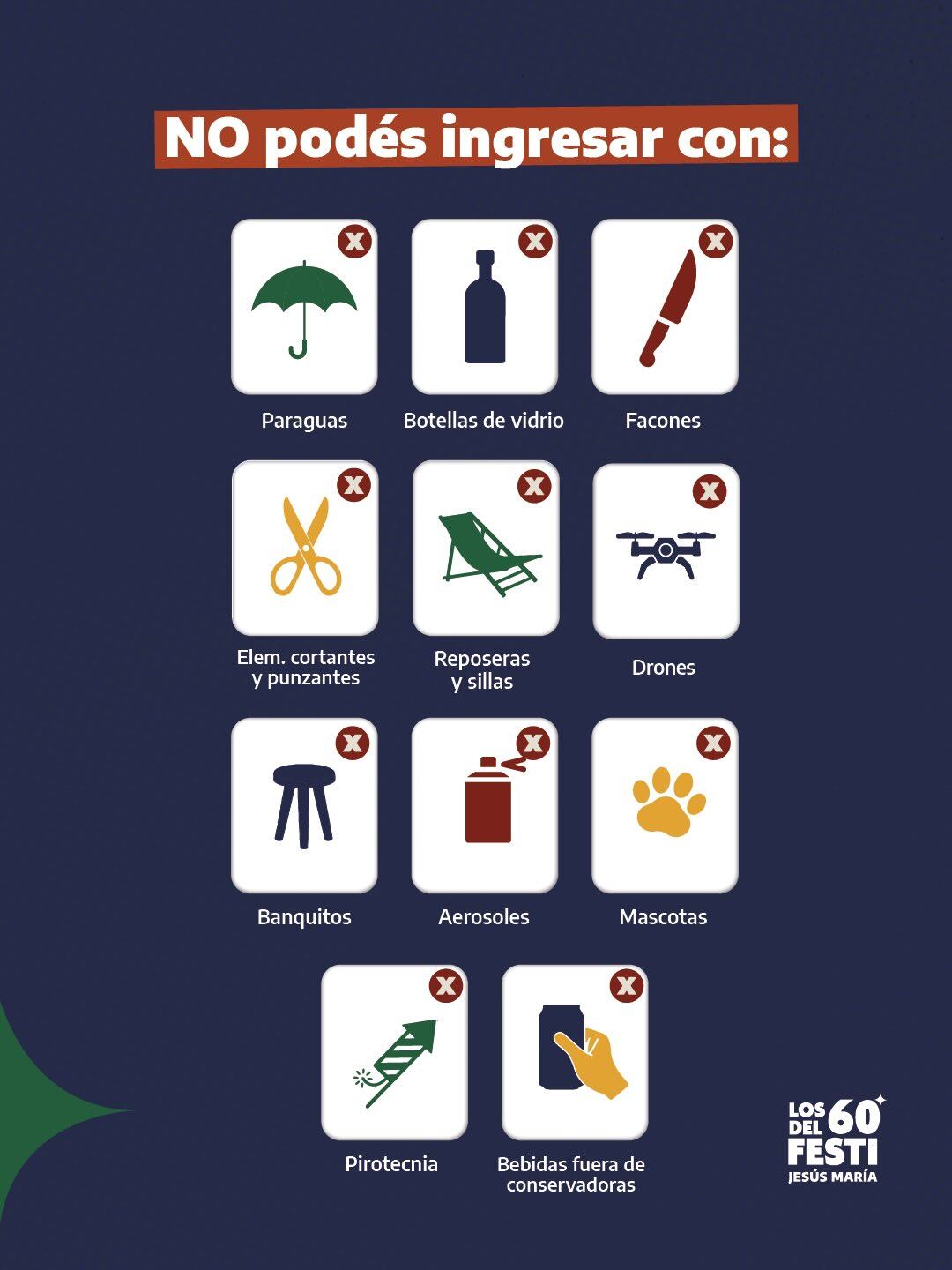 NO podés ingresar con:

X
Paraguas

X
Botellas de vidrio

X
Facones

X
Elem. cortantes y punzantes

X
Reposeras y sillas

X
Drones

X
Banquitos

X
Aerosoles

X
Mascotas

X
Pirotecnia

X
Bebidas fuera de conservadoras

LOS DEL 60 FESTI
JESÚS MARÍA